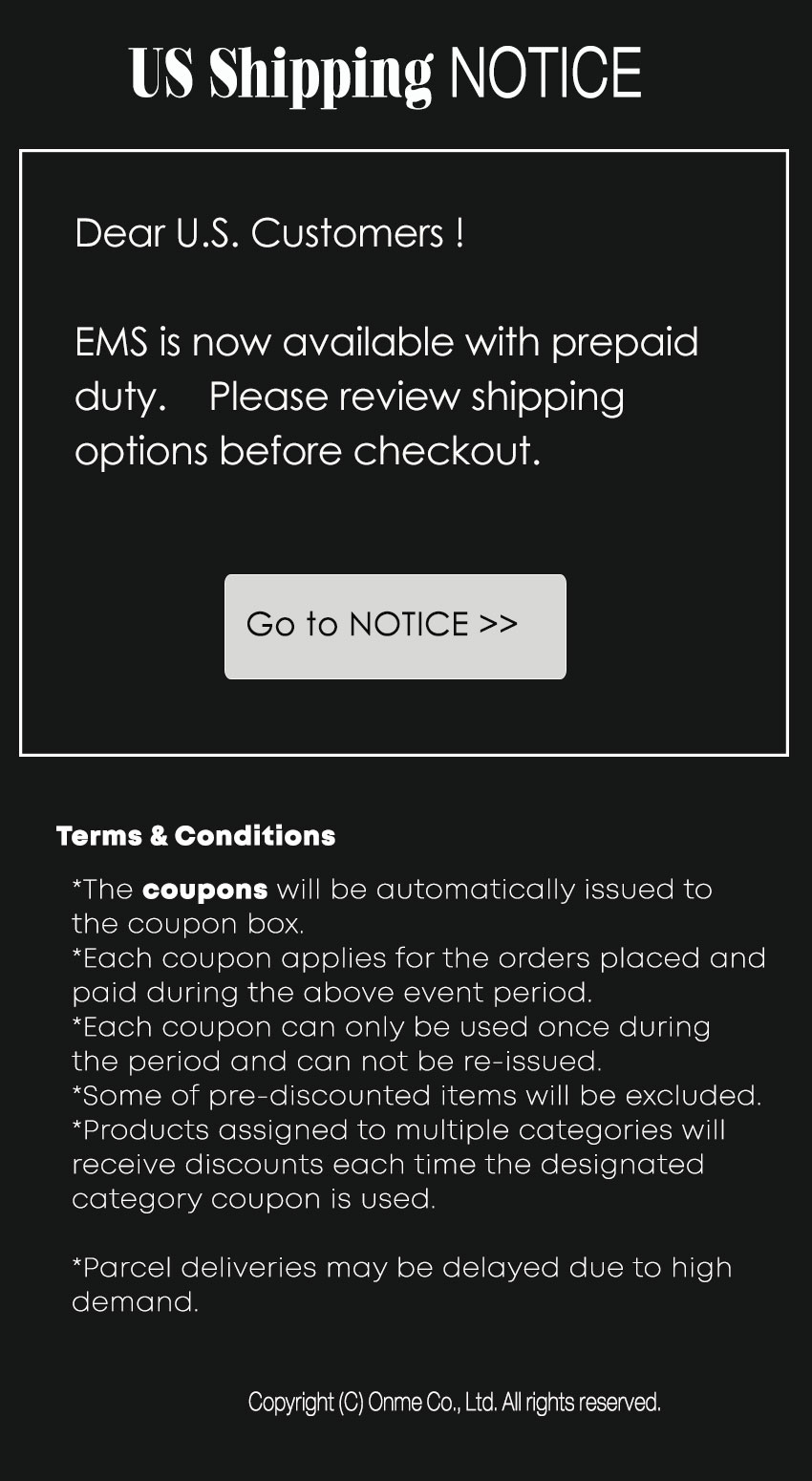 US Shipping NOTICE

Dear U.S. Customers !

EMS is now available with prepaid duty. Please review shipping options before checkout.

Go to NOTICE >>

Terms & Conditions

*The coupons will be automatically issued to the coupon box.
*Each coupon applies for the orders placed and paid during the above event period.
*Each coupon can only be used once during the period and can not be re-issued.
*Some of pre-discounted items will be excluded.
*Products assigned to multiple categories will receive discounts each time the designated category coupon is used.

*Parcel deliveries may be delayed due to high demand.

Copyright (C) Onme Co., Ltd. All rights reserved.